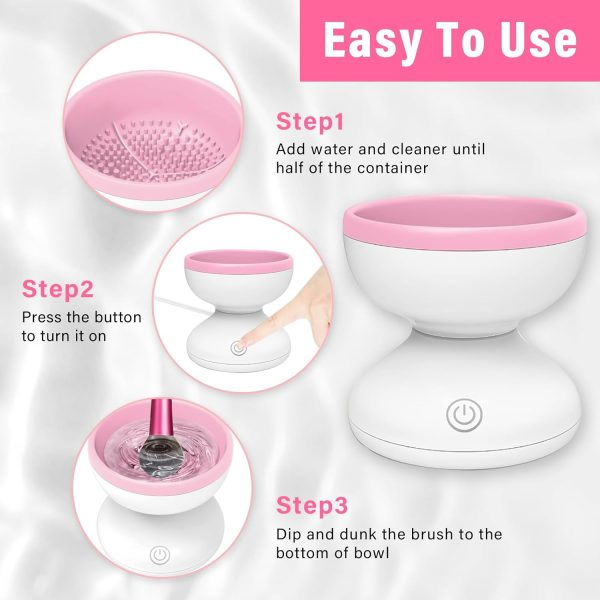 Easy To Use

Step1
Add water and cleaner until half of the container

Step2
Press the button to turn it on

Step3
Dip and dunk the brush to the bottom of bowl