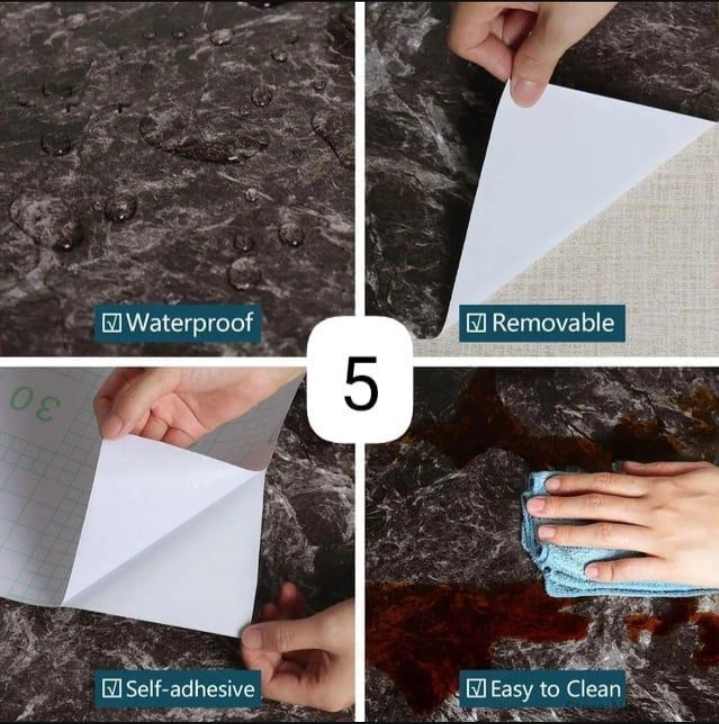 ☑ Waterproof

☑ Removable

5

30

☑ Self-adhesive

☑ Easy to Clean